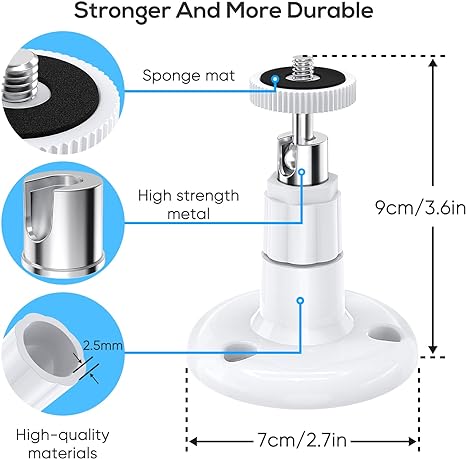 Stronger And More Durable

Sponge mat

High strength metal

9cm/3.6in

2.5mm

High-quality materials

7cm/2.7in